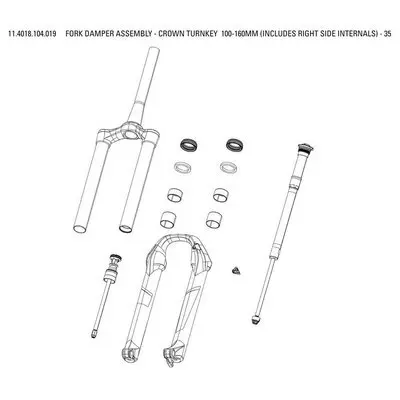 11.4018.104.019 FORK DAMPER ASSEMBLY - CROWN TURNKEY 100-160MM (INCLUDES RIGHT SIDE INTERNALS) - 35