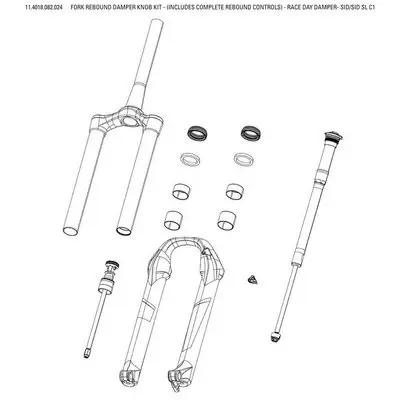 11.4018.082.024 FORK REBOUND DAMPER KNOB KIT - (INCLUDES COMPLETE REBOUND CONTROLS) - RACE DAY DAMPER- SID/SID SL C1