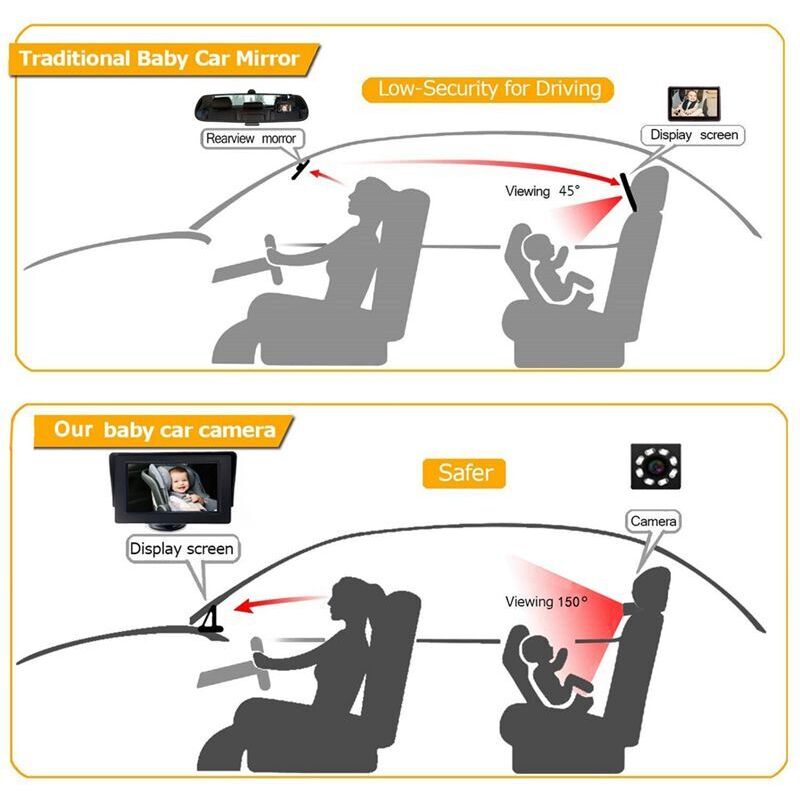 Traditional Baby Car Mirror

Low-Security for Driving

Rearview morror

Dispiay screen

Viewing 45°

Our baby car camera

Safer

Display screen

Camera

Viewing 150°