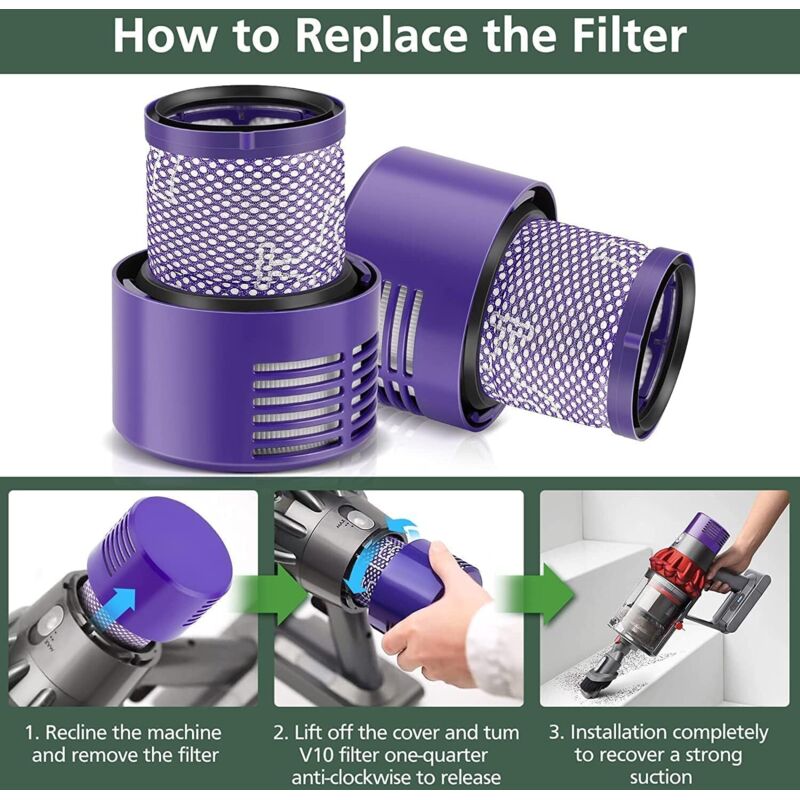 How to Replace the Filter

1. Recline the machine and remove the filter

2. Lift off the cover and tum V10 filter one-quarter anti-clockwise to release

3. Installation completely to recover a strong suction