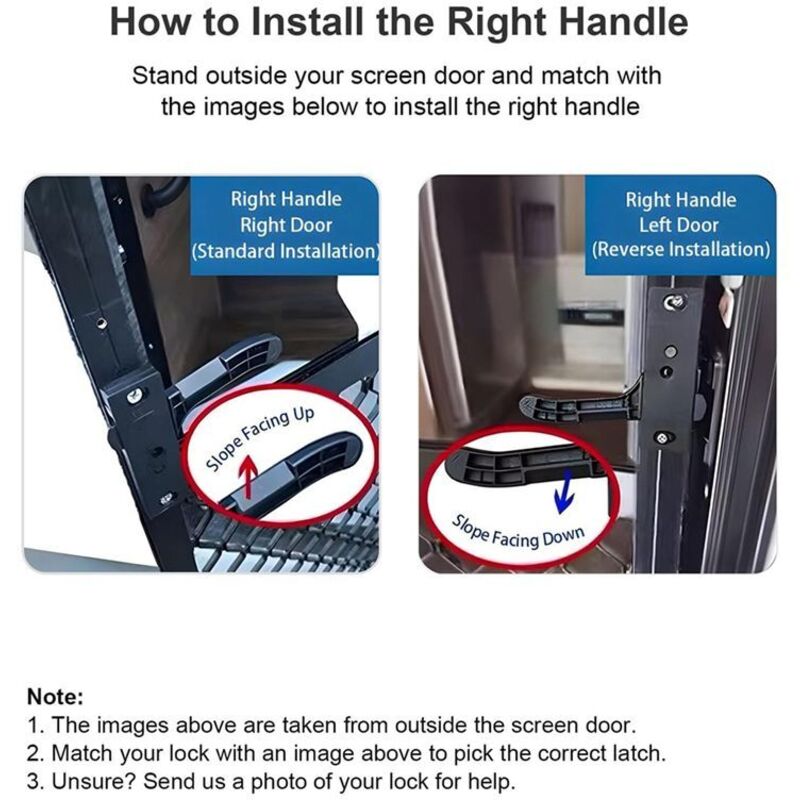 How to Install the Right Handle

Stand outside your screen door and match with the images below to install the right handle

Right Handle
Right Door
(Standard Installation)

Slope Facing Up

Right Handle
Left Door
(Reverse Installation)

Slope Facing Down

Note:
1. The images above are taken from outside the screen door.
2. Match your lock with an image above to pick the correct latch.
3. Unsure? Send us a photo of your lock for help.