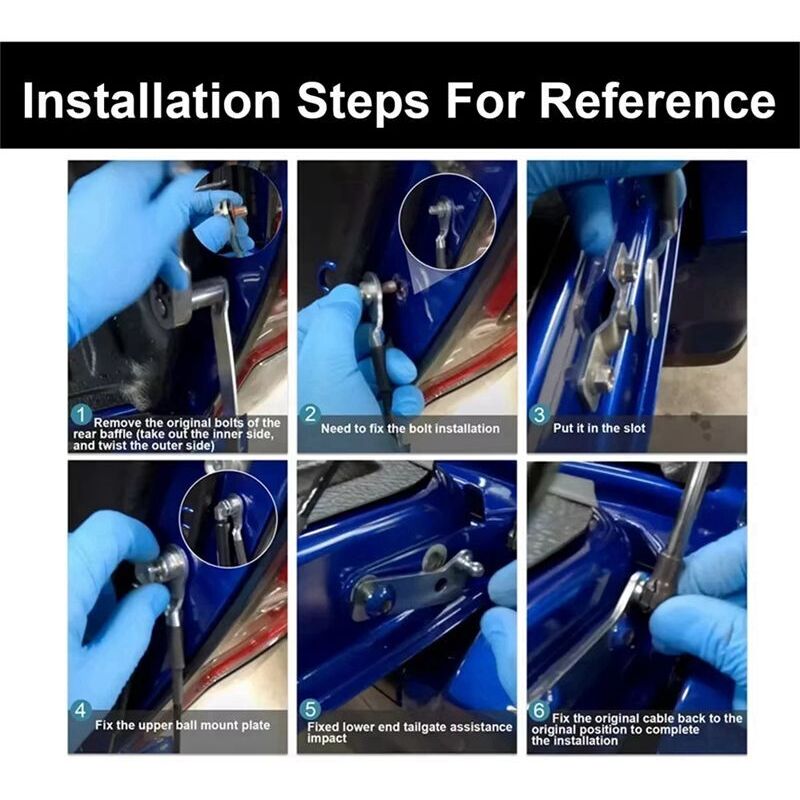 Installation Steps For Reference

1 Remove the original bolts of the rear baffle (take out the inner side, and twist the outer side)

2 Need to fix the bolt installation

3 Put it in the slot

4 Fix the upper ball mount plate

5 Fixed lower end tailgate assistance impact

6 Fix the original cable back to the original position to complete the installation