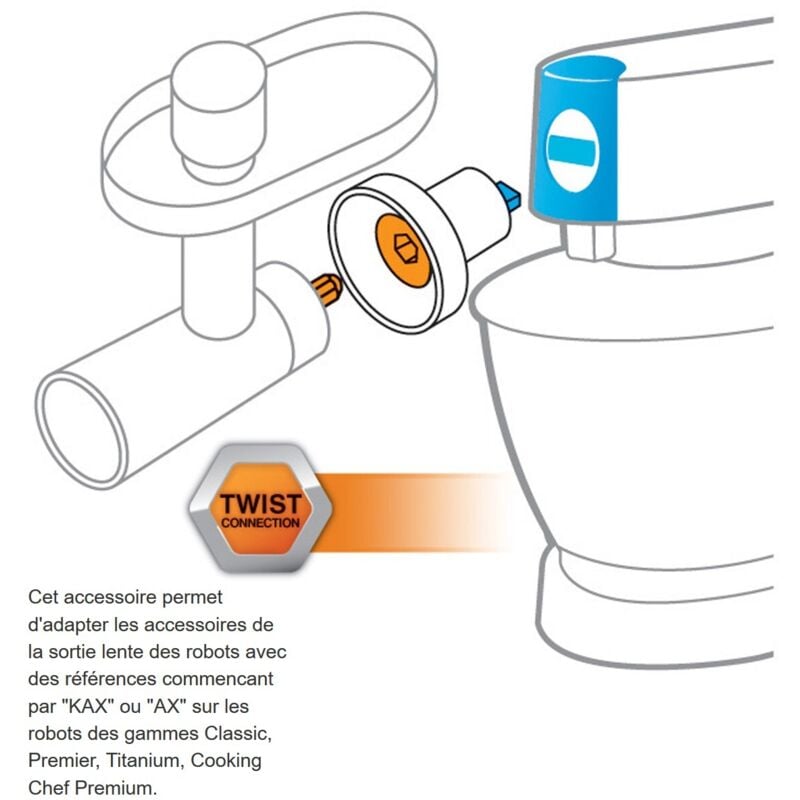 TWIST
CONNECTION

Cet accessoire permet d'adapter les accessoires de la sortie lente des robots avec des références commencant par "KAX" ou "AX" sur les robots des gammes Classic, Premier, Titanium, Cooking Chef Premium.