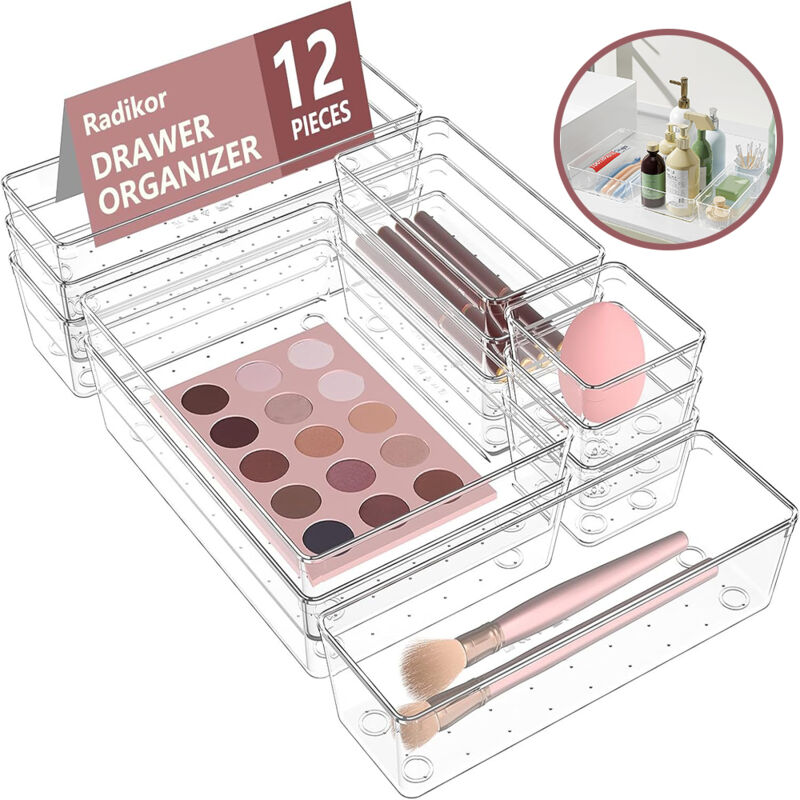 Radikor
DRAWER
ORGANIZER

12
PIECES