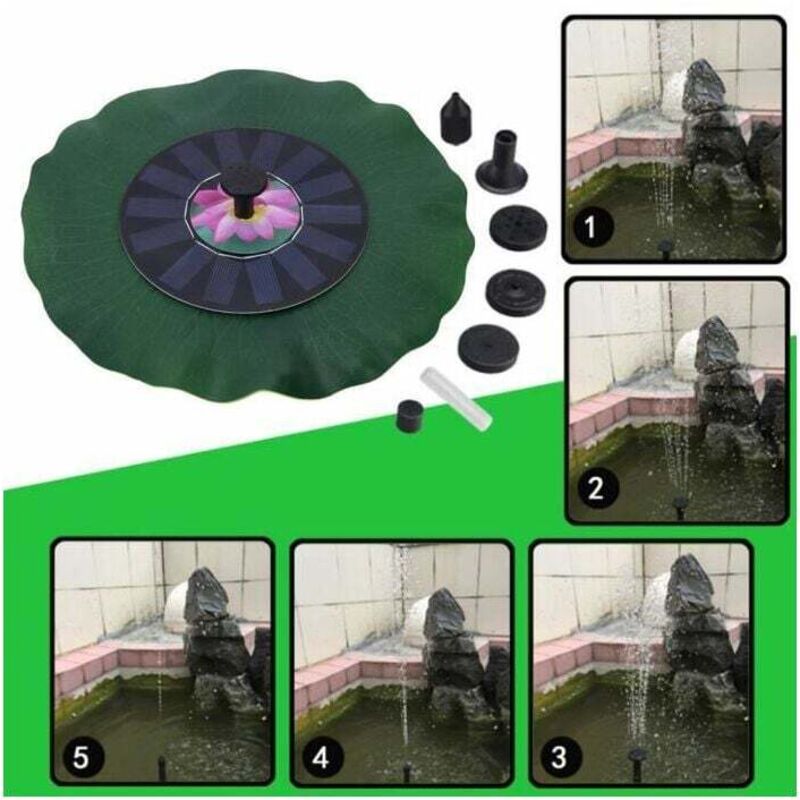 1

2

5

4

3