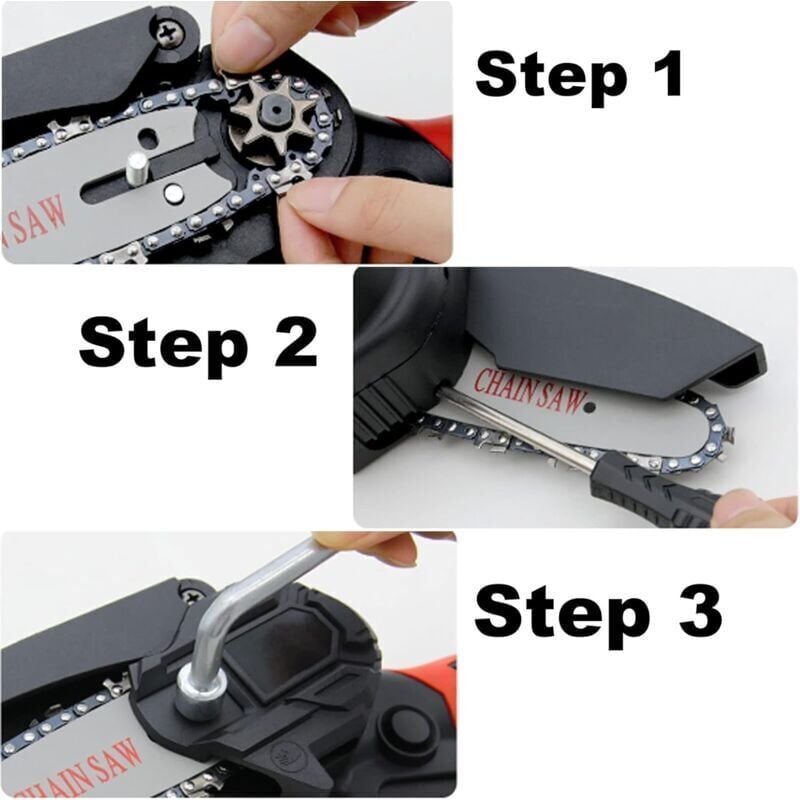 N SAW

Step 1

Step 2

CHAIN SAW

Step 3

CHAIN SAW