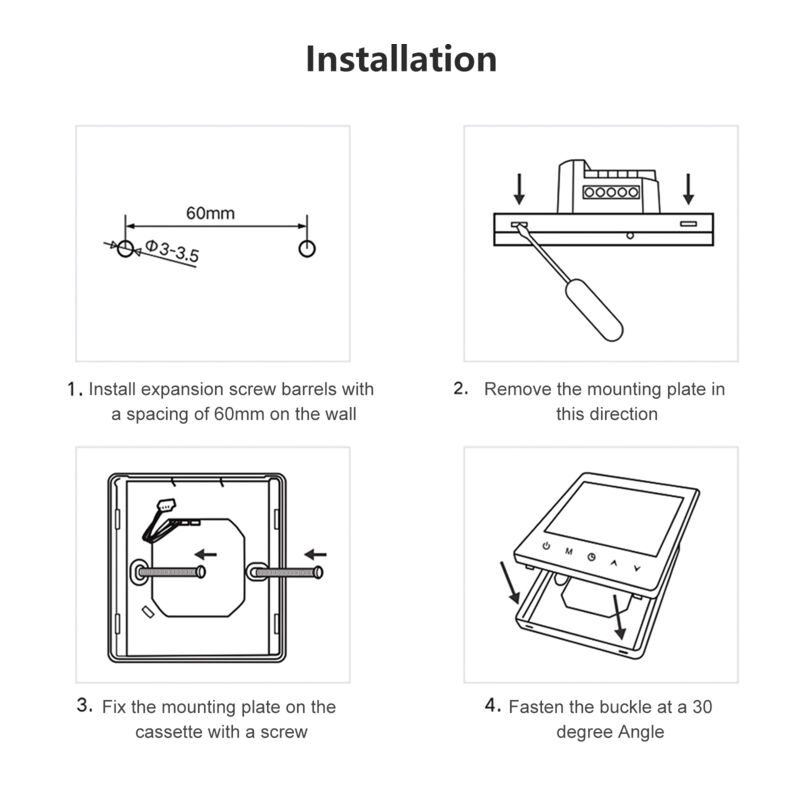 Installation

60mm

Φ3-3.5

1. Install expansion screw barrels with a spacing of 60mm on the wall

2. Remove the mounting plate in this direction

3. Fix the mounting plate on the cassette with a screw

M

4. Fasten the buckle at a 30 degree Angle